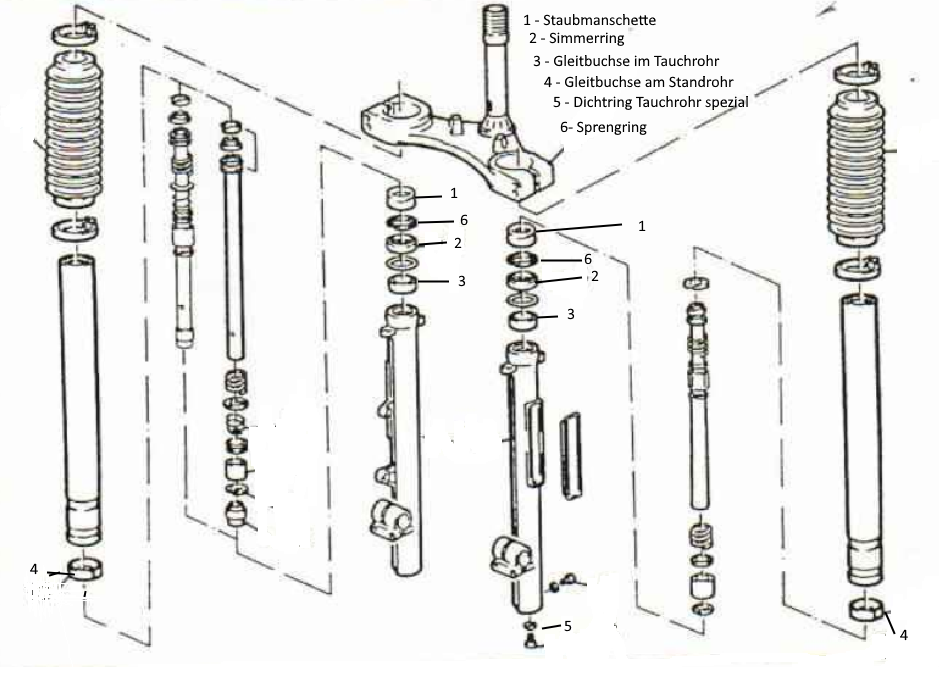 1 - Staubmanschette
2 - Simmerring
3 - Gleitbuchse im Tauchrohr
4 - Gleitbuchse am Standrohr
5 - Dichtring Tauchrohr spezial
6- Sprengring

1
6
2
3

1
6
2
3

4
5
4